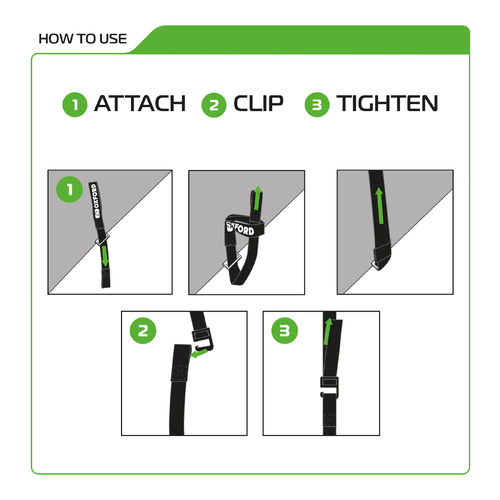 HOW TO USE

1 ATTACH 2 CLIP 3 TIGHTEN

1

OXFORD

OXFORD

2

3