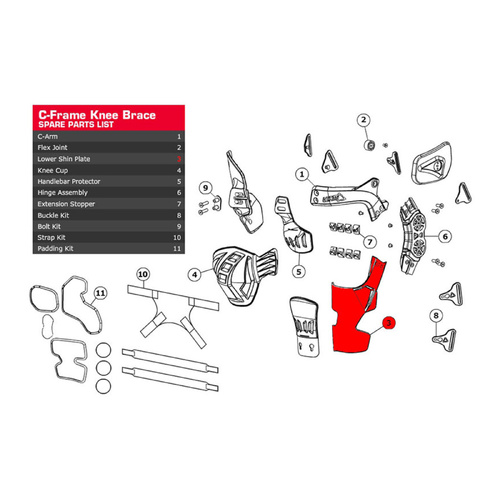 C-Frame Knee Brace
SPARE PARTS LIST

| | |
|---|---|
| C-Arm | 1 |
| Flex Joint | 2 |
| Lower Shin Plate | 3 |
| Knee Cup | 4 |
| Handlebar Protector | 5 |
| Hinge Assembly | 6 |
| Extension Stopper | 7 |
| Buckle Kit | 8 |
| Bolt Kit | 9 |
| Strap Kit | 10 |
| Padding Kit | 11 |

2
1
9
6
7
5
4
10
11
3
8