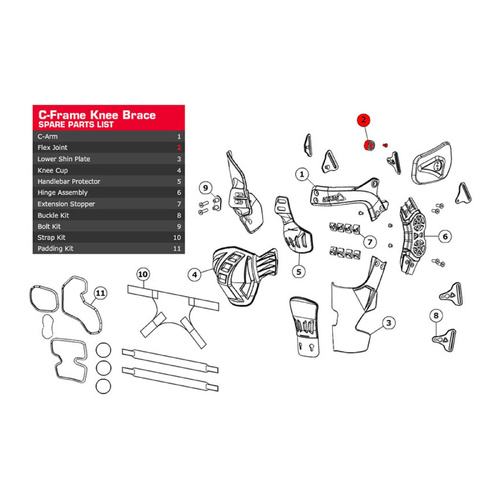 C-Frame Knee Brace
SPARE PARTS LIST

| | |
|---|---|
| C-Arm | 1 |
| Flex Joint | 2 |
| Lower Shin Plate | 3 |
| Knee Cup | 4 |
| Handlebar Protector | 5 |
| Hinge Assembly | 6 |
| Extension Stopper | 7 |
| Buckle Kit | 8 |
| Bolt Kit | 9 |
| Strap Kit | 10 |
| Padding Kit | 11 |

2
1
9
6
7
5
4
10
11
3
8