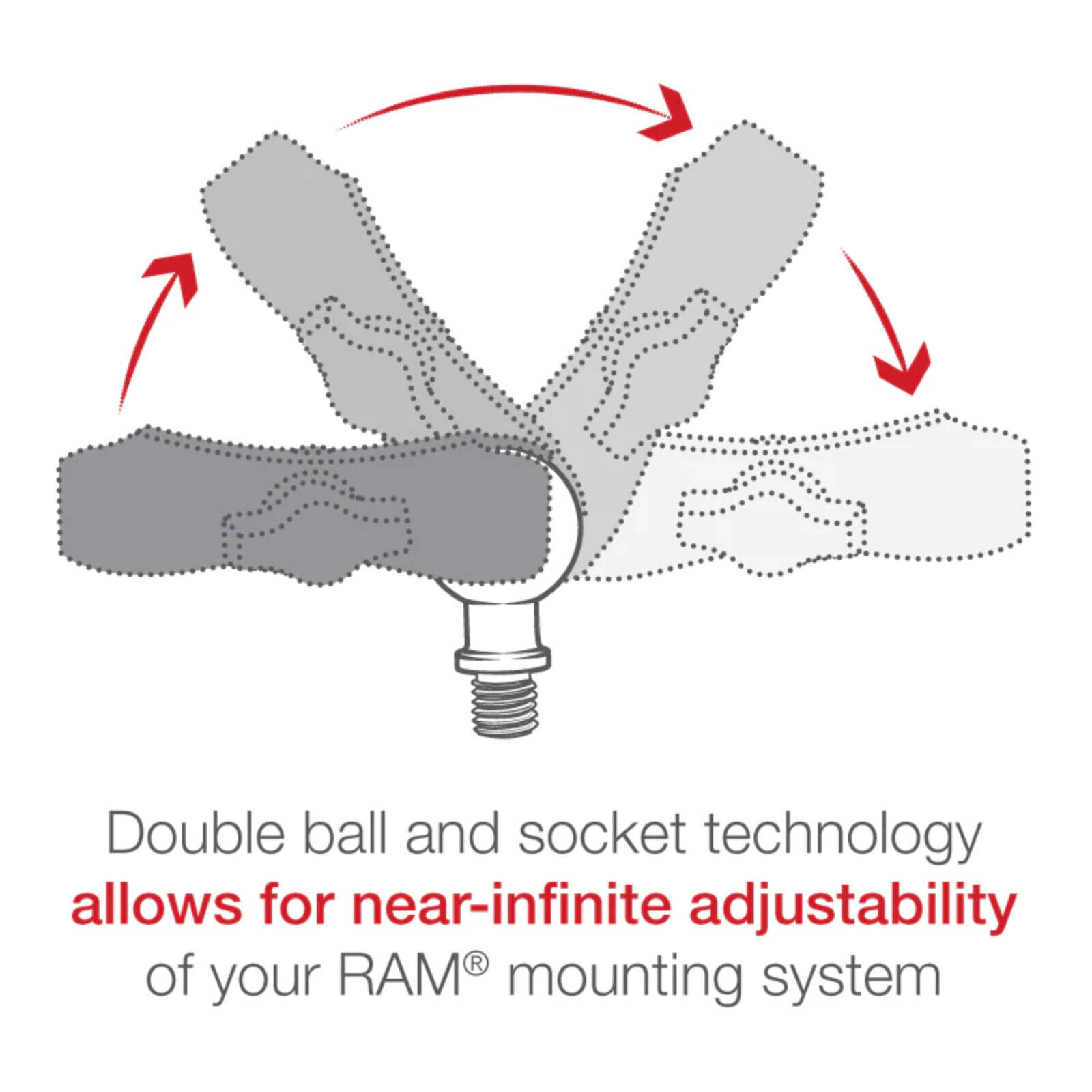 Double ball and socket technology
allows for near-infinite adjustability
of your RAM® mounting system