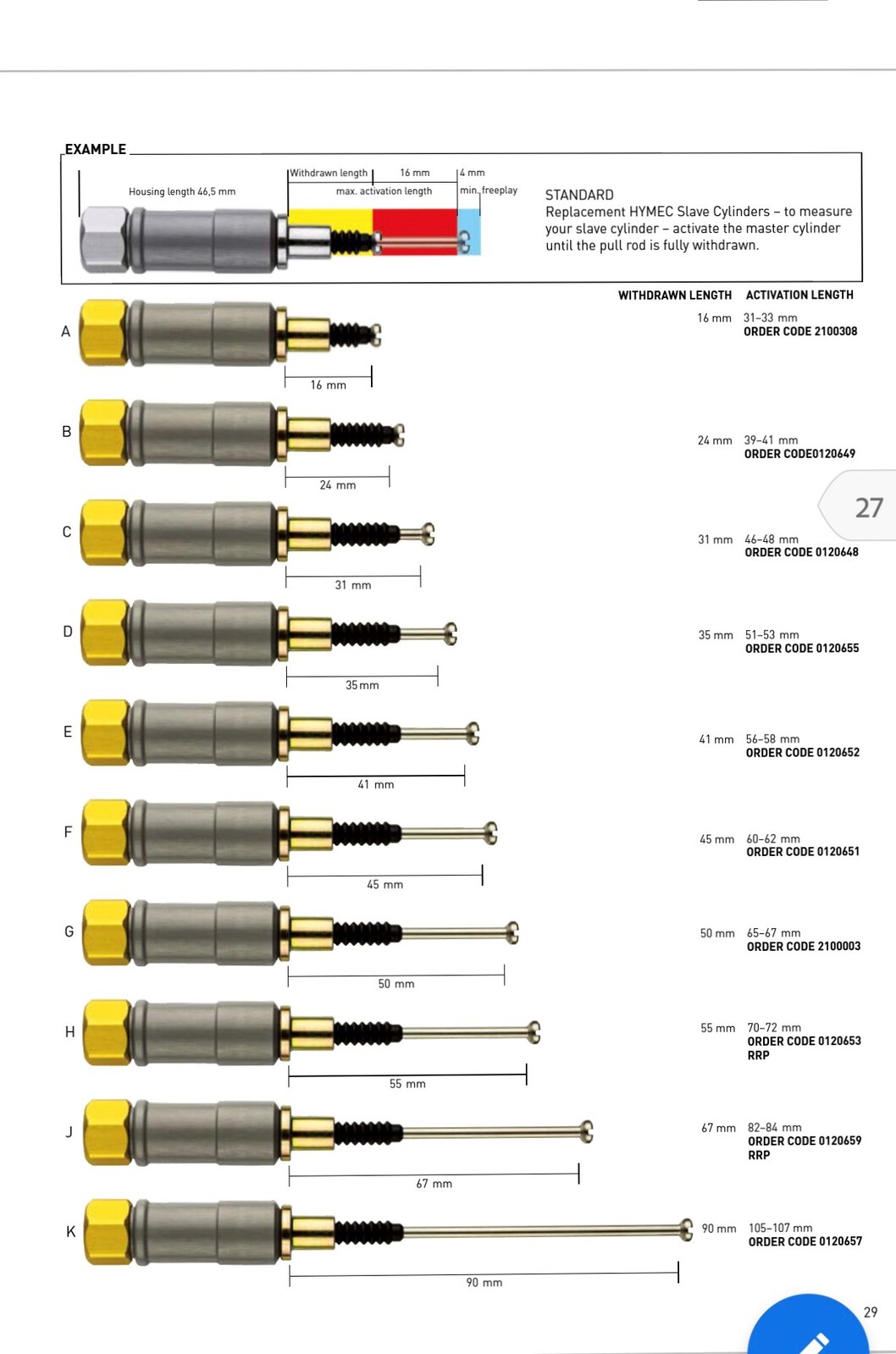 EXAMPLE

Housing length 46,5 mm

Withdrawn length 16 mm 4 mm

max. activation length min. freeplay

STANDARD
Replacement HYMEC Slave Cylinders – to measure your slave cylinder – activate the master cylinder until the pull rod is fully withdrawn.

WITHDRAWN LENGTH ACTIVATION LENGTH

A
16 mm
16 mm 31–33 mm
ORDER CODE 2100308

B
24 mm
24 mm 39–41 mm
ORDER CODE0120649

27

C
31 mm
31 mm 46–48 mm
ORDER CODE 0120648

D
35mm
35 mm 51–53 mm
ORDER CODE 0120655

E
41 mm
41 mm 56–58 mm
ORDER CODE 0120652

F
45 mm
45 mm 60–62 mm
ORDER CODE 0120651

G
50 mm
50 mm 65–67 mm
ORDER CODE 2100003

H
55 mm
55 mm 70–72 mm
ORDER CODE 0120653
RRP

J
67 mm
67 mm 82–84 mm
ORDER CODE 0120659
RRP

K
90 mm
90 mm 105–107 mm
ORDER CODE 0120657

29